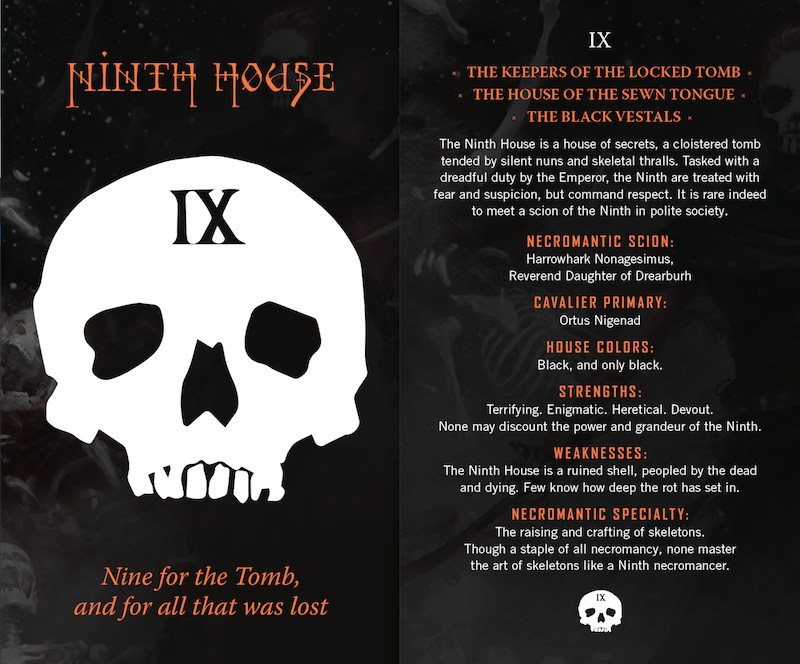 NINTH HOUSE

IX

Nine for the Tomb, and for all that was lost

IX

× THE KEEPERS OF THE LOCKED TOMB ×
× THE HOUSE OF THE SEWN TONGUE ×
× THE BLACK VESTALS ×

The Ninth House is a house of secrets, a cloistered tomb tended by silent nuns and skeletal thralls. Tasked with a dreadful duty by the Emperor, the Ninth are treated with fear and suspicion, but command respect. It is rare indeed to meet a scion of the Ninth in polite society.

NECROMANTIC SCION:
Harrowhark Nonagesimus, Reverend Daughter of Drearburh

CAVALIER PRIMARY:
Ortus Nigenad

HOUSE COLORS:
Black, and only black.

STRENGTHS:
Terrifying. Enigmatic. Heretical. Devout. None may discount the power and grandeur of the Ninth.

WEAKNESSES:
The Ninth House is a ruined shell, peopled by the dead and dying. Few know how deep the rot has set in.

NECROMANTIC SPECIALTY:
The raising and crafting of skeletons. Though a staple of all necromancy, none master the art of skeletons like a Ninth necromancer.

IX